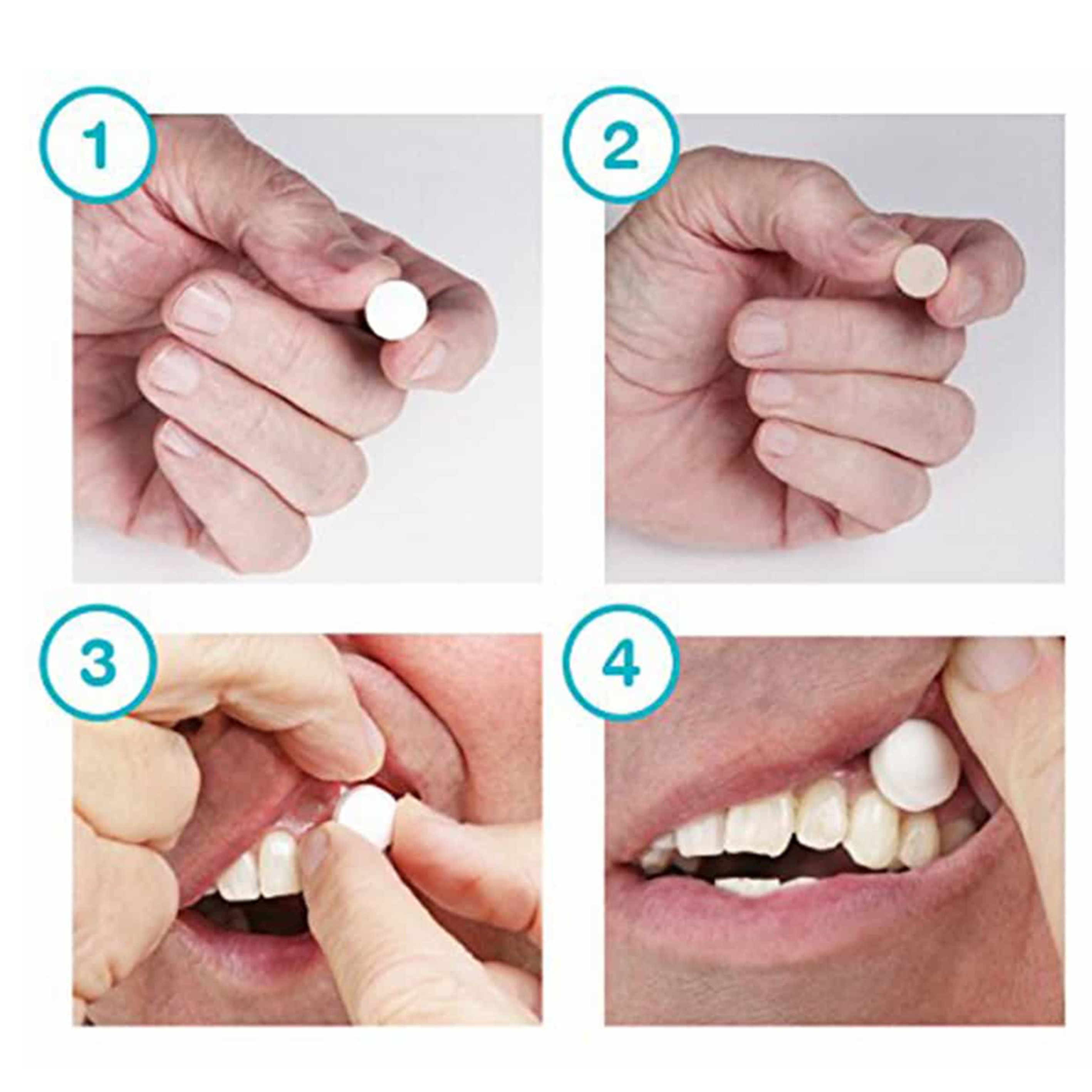 1
2
3
4